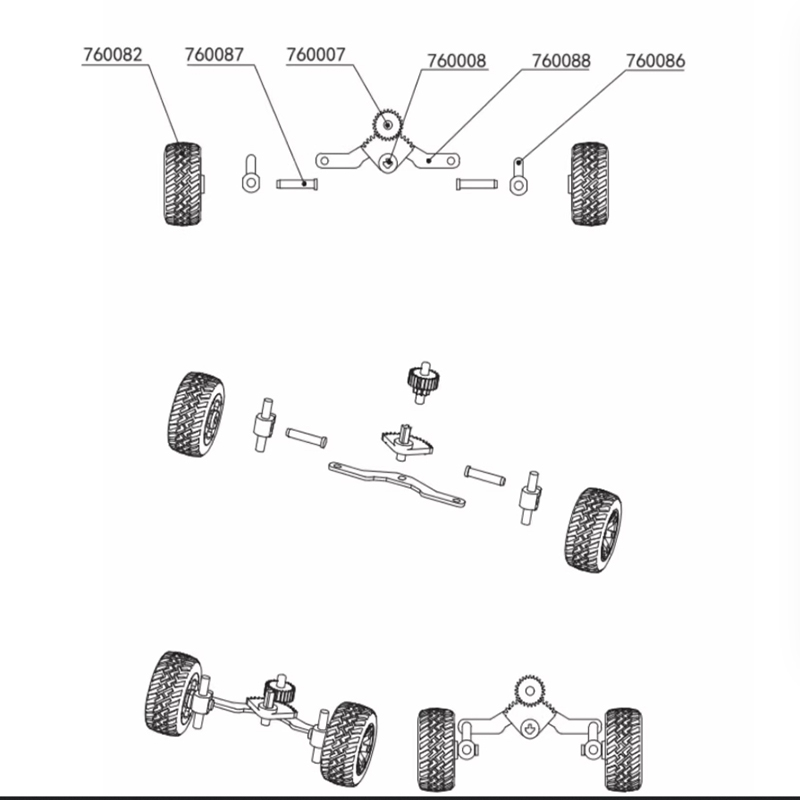 760082
760087
760007
760008
760088
760086